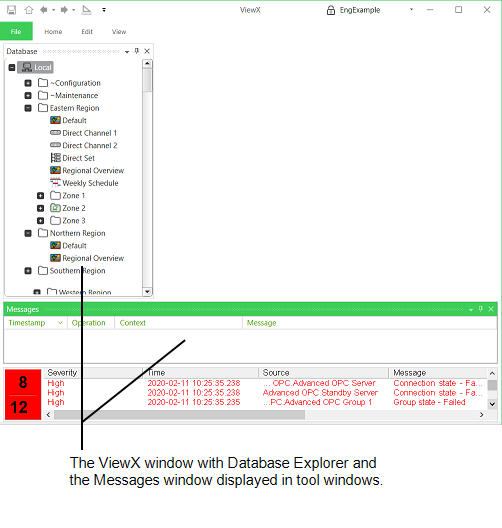 ViewX

EngExample

File Home Edit View

Database

Local

~Configuration

~Maintenance

Eastern Region

Default

Direct Channel 1

Direct Channel 2

Direct Set

Regional Overview

Weekly Schedule

Zone 1

Zone 2

Zone 3

Northern Region

Default

Regional Overview

Southern Region

Western Region

Messages

| Timestamp | Operation | Context | Message |
|---|---|---|---|

8

12

| Severity | Time | Source | Message |
|---|---|---|---|
| High | 2020-02-11 10:25:35.238 | ... OPC.Advanced OPC Server | Connection state - Fa... |
| High | 2020-02-11 10:25:35.238 | Advanced OPC.Standby Server | Connection state - Fa... |
| High | 2020-02-11 10:25:35.235 | ...PC.Advanced OPC Group 1 | Group state - Failed |

The ViewX window with Database Explorer and the Messages window displayed in tool windows.